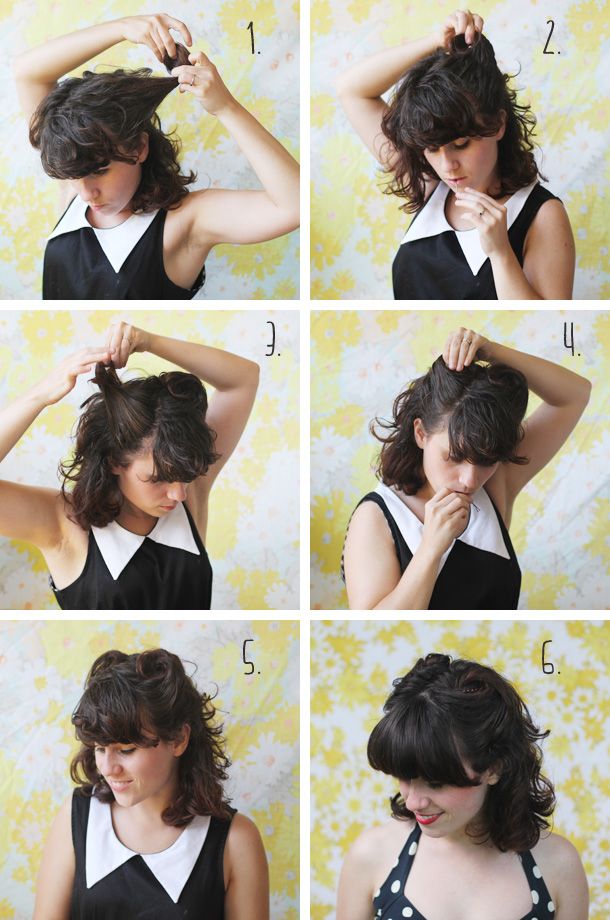 1.

2.

3.

4.

5.

6.